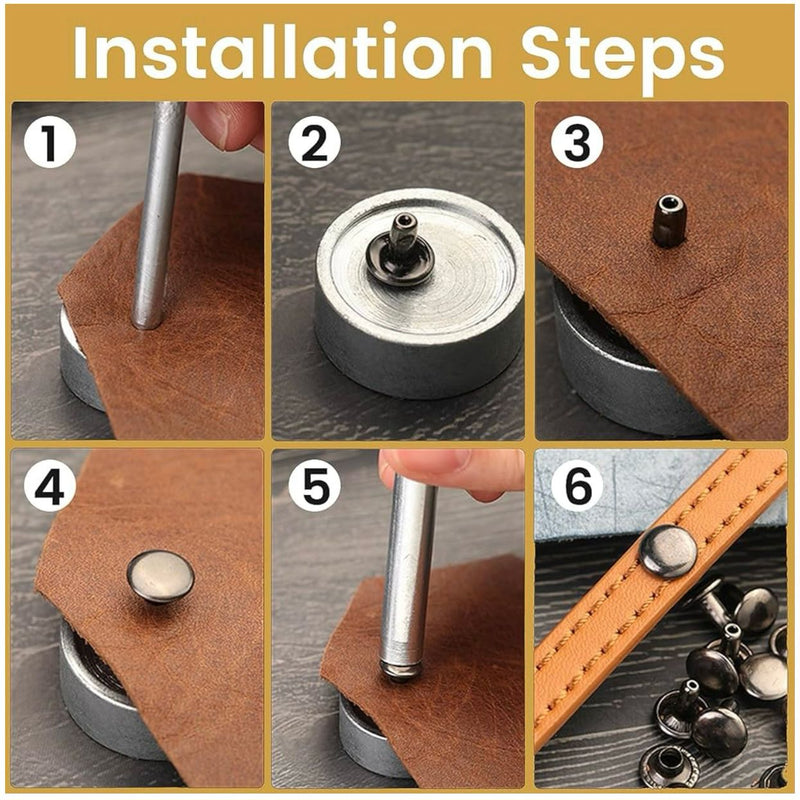 Installation Steps

1

2

3

4

5

6