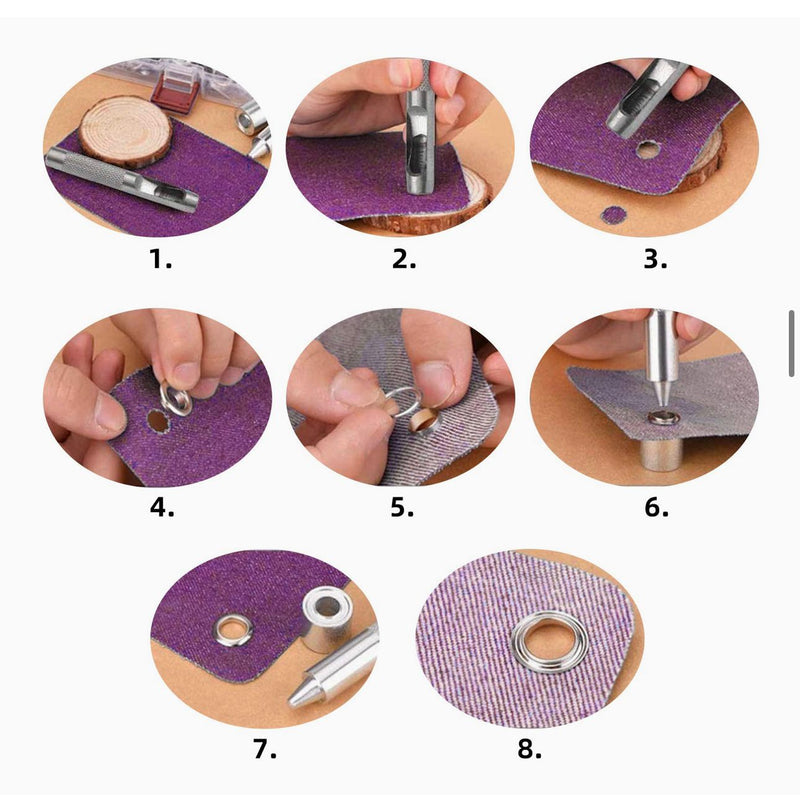 1.

2.

3.

4.

5.

6.

7.

8.